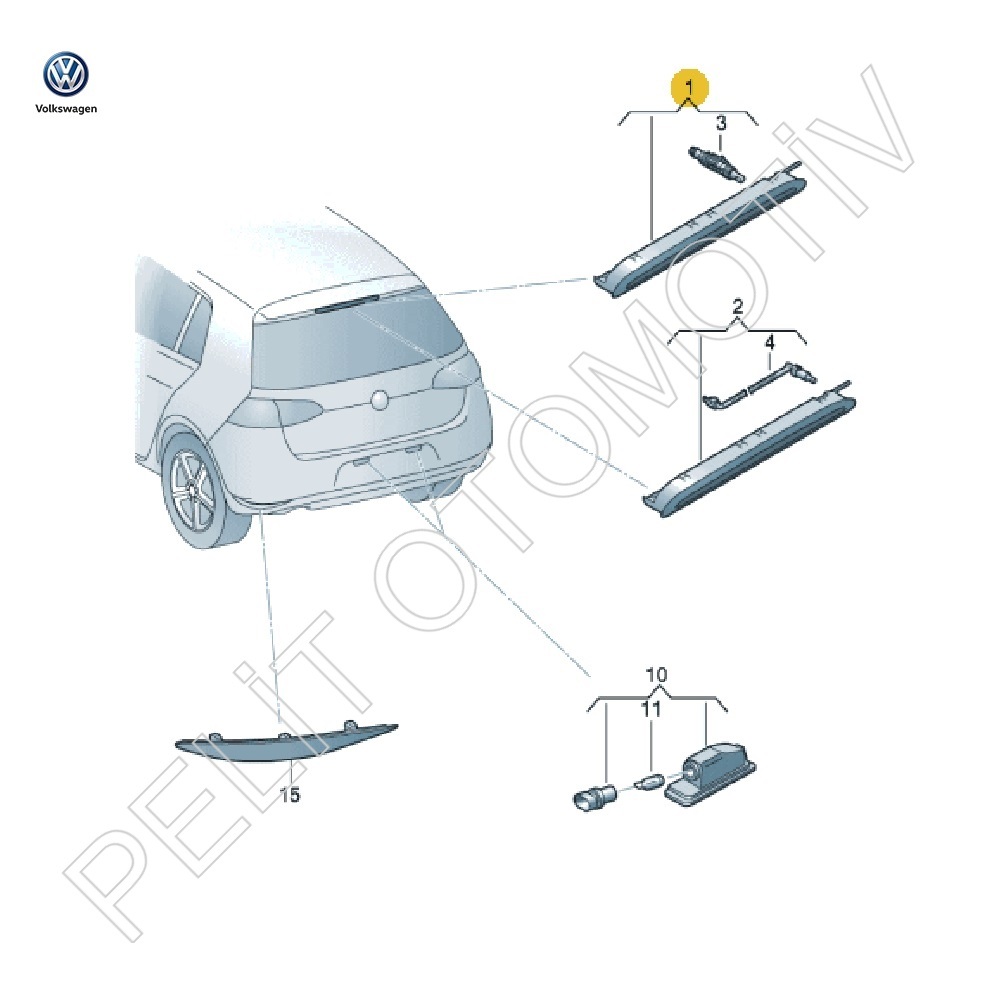 Volkswagen

1

3

2

4

10

11

15

PELİT OTOMOTİV